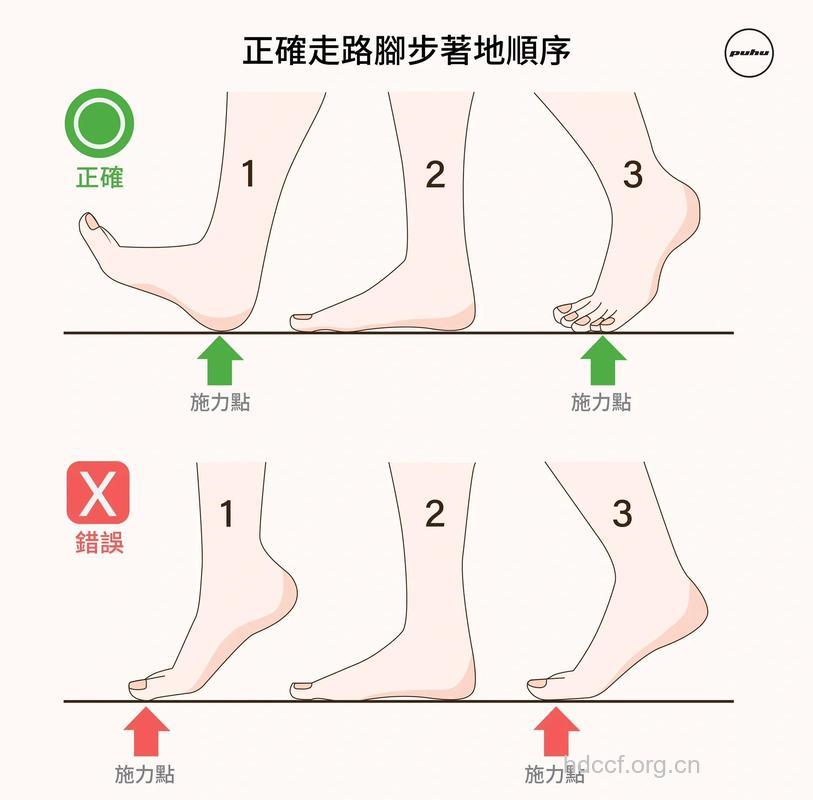 正確走路腳步著地順序

puhu

正確

1

2

3

施力點

施力點

X

錯誤

1

2

3

施力點

施力點

bdccf.org.cn