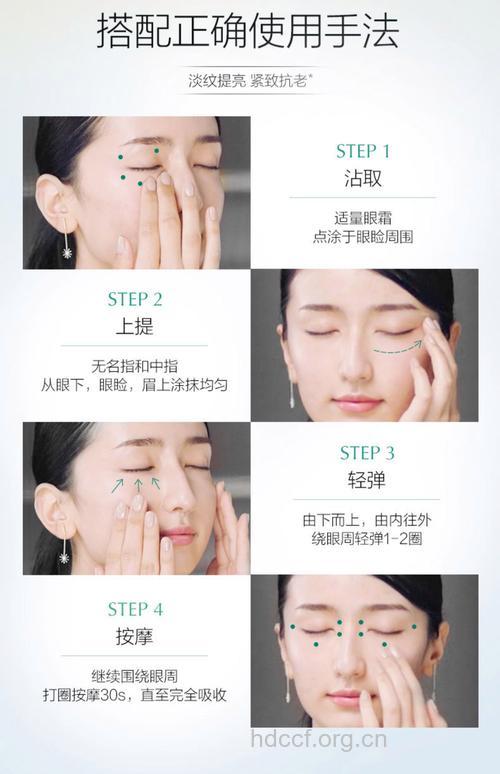 搭配正确使用手法

淡纹提亮 紧致抗老*

STEP 1
沾取

适量眼霜
点涂于眼睑周围

STEP 2
上提

无名指和中指
从眼下，眼睑，眉上涂抹均匀

STEP 3
轻弹

由下而上，由内往外
绕眼周轻弹1-2圈

STEP 4
按摩

继续围绕眼周
打圈按摩30s，直至完全吸收

hdccf.org.cn