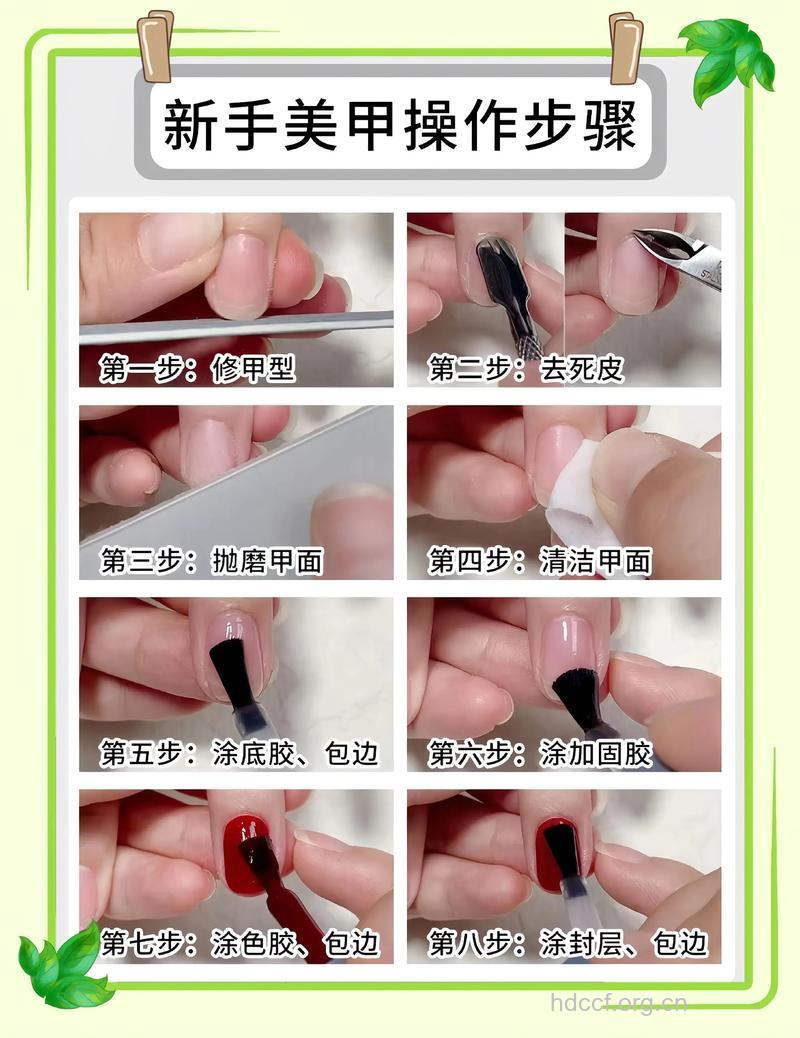 新手美甲操作步骤

第一步：修甲型

第二步：去死皮

第三步：抛磨甲面

第四步：清洁甲面

第五步：涂底胶、包边

第六步：涂加固胶

第七步：涂色胶、包边

第八步：涂封层、包边

hdccf.org.cn