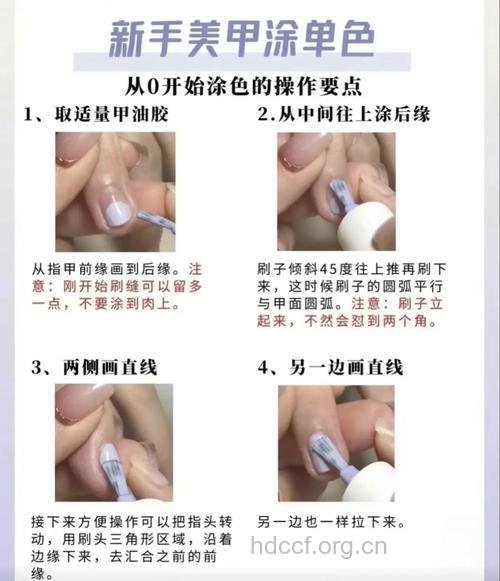 新手美甲涂单色

从0开始涂色的操作要点

1、取适量甲油胶

从指甲前缘画到后缘。注意：刚开始刷缝可以留多一点，不要涂到肉上。

2.从中间往上涂后缘

刷子倾斜45度往上推再刷下来，这时候刷子的圆弧平行与甲面圆弧。注意：刷子立起来，不然会怼到两个角。

3、两侧画直线

接下来方便操作可以把指头转动，用刷头三角形区域，沿着边缘下来，去汇合之前的前缘。

4、另一边画直线

另一边也一样拉下来。

hdccf.org.cn