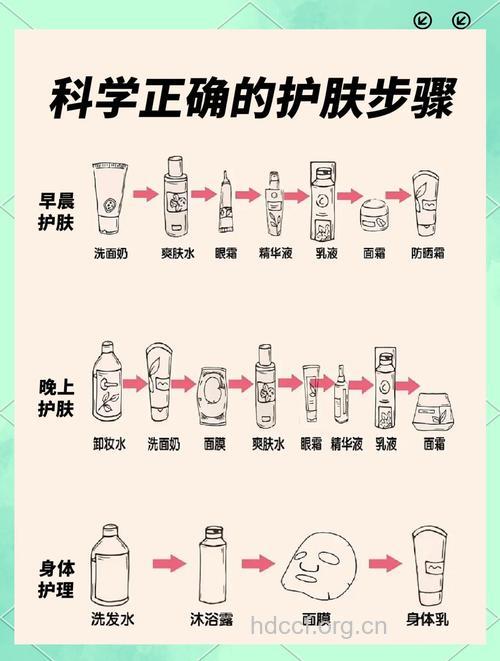 科学正确的护肤步骤

早晨护肤

洗面奶 爽肤水 眼霜 精华液 乳液 面霜 防晒霜

晚上护肤

卸妆水 洗面奶 面膜 爽肤水 眼霜 精华液 乳液 面霜

身体护理

洗发水 沐浴露 面膜 身体乳

hdccr.org.cn