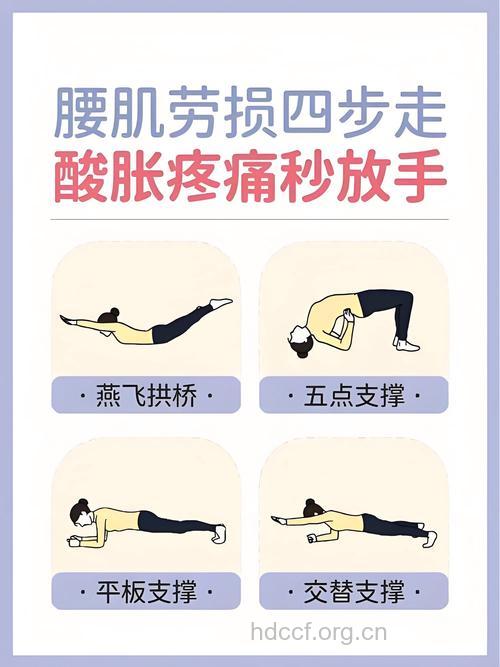 腰肌劳损四步走
酸胀疼痛秒放手

· 燕飞拱桥 ·

· 五点支撑 ·

· 平板支撑 ·

· 交替支撑 ·

hdccf.org.cn