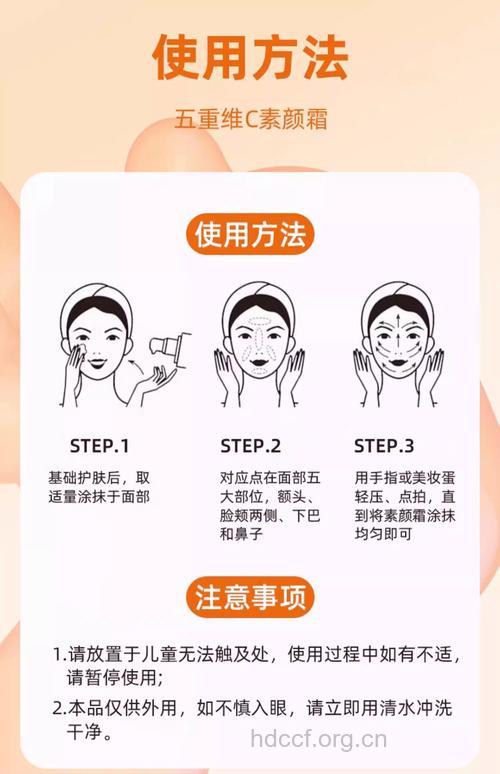 使用方法

五重维C素颜霜

使用方法

STEP.1

基础护肤后，取适量涂抹于面部

STEP.2

对应点在面部五大部位，额头、脸颊两侧、下巴和鼻子

STEP.3

用手指或美妆蛋轻压、点拍，直到将素颜霜涂抹均匀即可

注意事项

1.请放置于儿童无法触及处，使用过程中如有不适，请暂停使用；

2.本品仅供外用，如不慎入眼，请立即用清水冲洗干净。

hdccf.org.cn