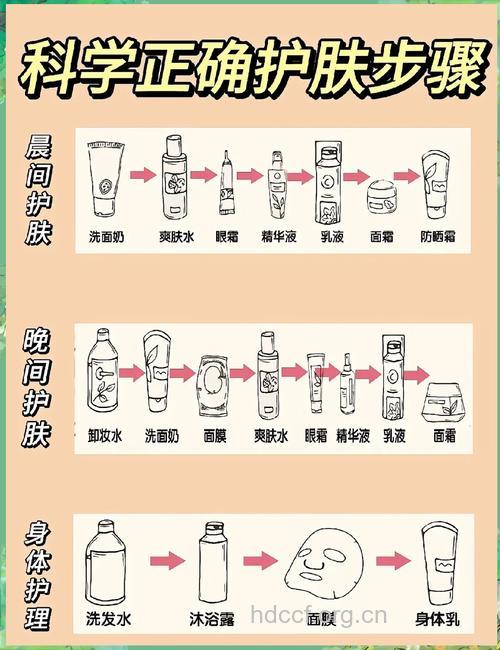 科学正确护肤步骤

晨间护肤

洗面奶 爽肤水 眼霜 精华液 乳液 面霜 防晒霜

晚间护肤

卸妆水 洗面奶 面膜 爽肤水 眼霜 精华液 乳液 面霜

身体护理

洗发水 沐浴露 面膜 身体乳

hdccf.org.cn