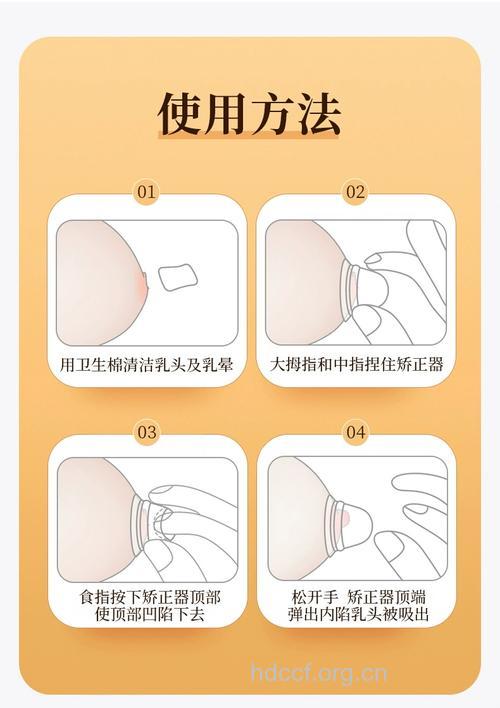 使用方法

01

用卫生棉清洁乳头及乳晕

02

大拇指和中指捏住矫正器

03

食指按下矫正器顶部
使顶部凹陷下去

04

松开手 矫正器顶端
弹出内陷乳头被吸出

hdccf.org.cn