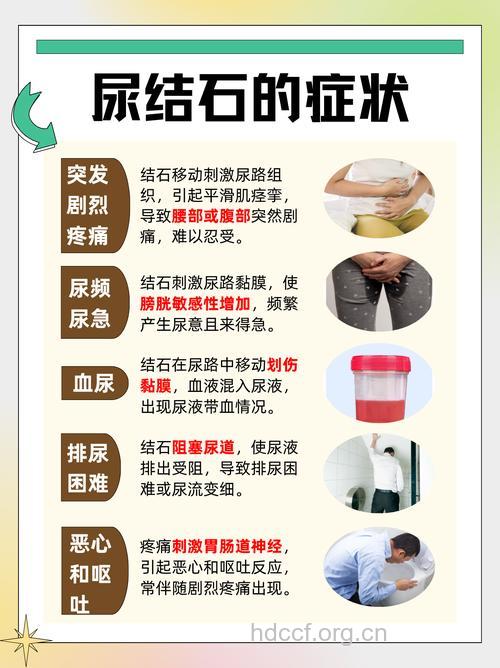 尿结石的症状

突发剧烈疼痛

结石移动刺激尿路组织，引起平滑肌痉挛，导致腰部或腹部突然剧痛，难以忍受。

尿频尿急

结石刺激尿路黏膜，使膀胱敏感性增加，频繁产生尿意且来得急。

血尿

结石在尿路中移动划伤黏膜，血液混入尿液，出现尿液带血情况。

排尿困难

结石阻塞尿道，使尿液排出受阻，导致排尿困难或尿流变细。

恶心和呕吐

疼痛刺激胃肠道神经，引起恶心和呕吐反应，常伴随剧烈疼痛出现。

hdccf.org.cn