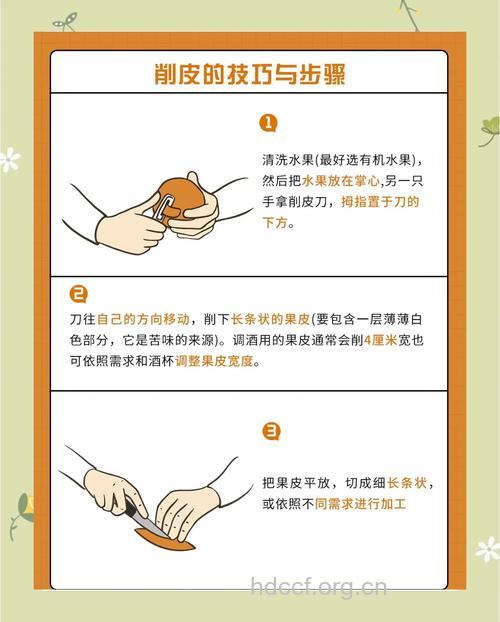 削皮的技巧与步骤

1

清洗水果(最好选有机水果)，然后把水果放在掌心,另一只手拿削皮刀，拇指置于刀的下方。

2

刀往自己的方向移动，削下长条状的果皮(要包含一层薄薄白色部分，它是苦味的来源)。调酒用的果皮通常会削4厘米宽也可依照需求和酒杯调整果皮宽度。

3

把果皮平放，切成细长条状，或依照不同需求进行加工

hdccf.org.cn