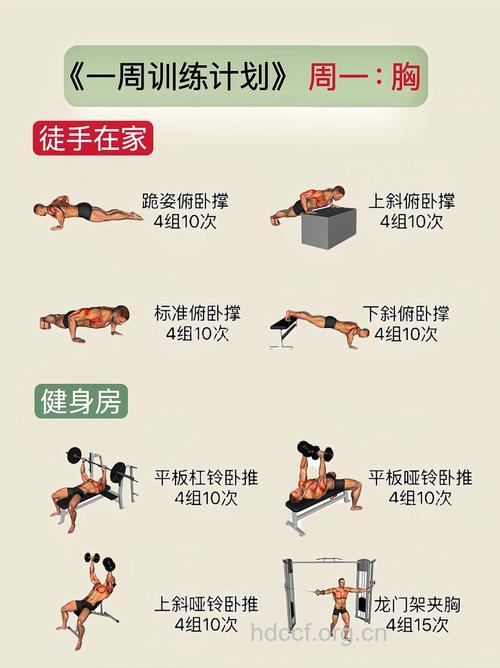 《一周训练计划》 周一：胸

徒手在家

跪姿俯卧撑
4组10次

上斜俯卧撑
4组10次

标准俯卧撑
4组10次

下斜俯卧撑
4组10次

健身房

平板杠铃卧推
4组10次

平板哑铃卧推
4组10次

上斜哑铃卧推
4组10次

龙门架夹胸
4组15次

hdccf.org.cn