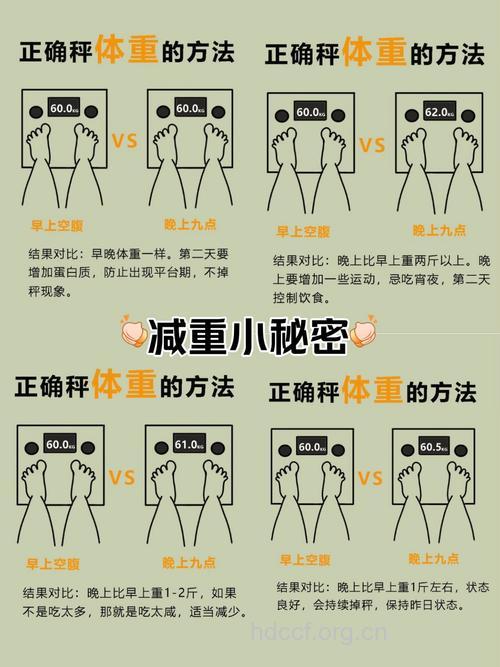 正确秤体重的方法

60.0KG VS 60.0KG

早上空腹 晚上九点

结果对比：早晚体重一样。第二天要增加蛋白质，防止出现平台期，不掉秤现象。

正确秤体重的方法

60.0KG VS 62.0KG

早上空腹 晚上九点

结果对比：晚上比早上重两斤以上。晚上要增加一些运动，忌吃宵夜，第二天控制饮食。

减重小秘密

正确秤体重的方法

60.0KG VS 61.0KG

早上空腹 晚上九点

结果对比：晚上比早上重1-2斤，如果不是吃太多，那就是吃太咸，适当减少。

正确秤体重的方法

60.0KG VS 60.5KG

早上空腹 晚上九点

结果对比：晚上比早上重1斤左右，状态良好，会持续掉秤，保持昨日状态。

hdccf.org.cn