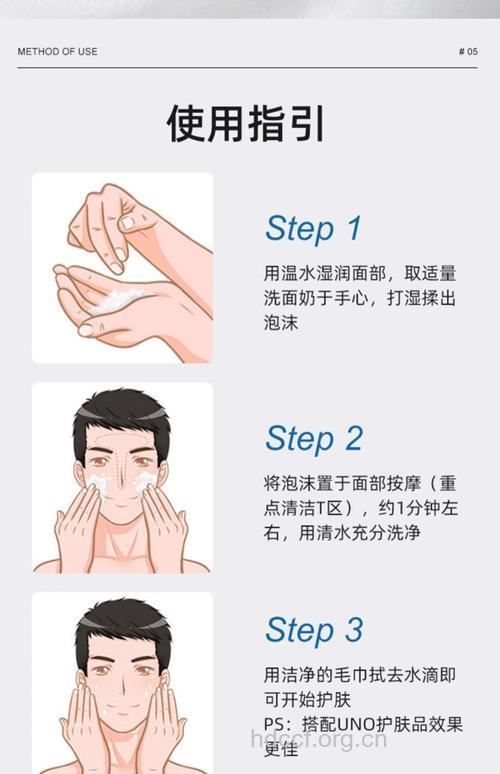 METHOD OF USE

# 05

使用指引

Step 1

用温水湿润面部，取适量洗面奶于手心，打湿揉出泡沫

Step 2

将泡沫置于面部按摩（重点清洁T区），约1分钟左右，用清水充分洗净

Step 3

用洁净的毛巾拭去水滴即可开始护肤
PS：搭配UNO护肤品效果更佳

hdccf.org.cn