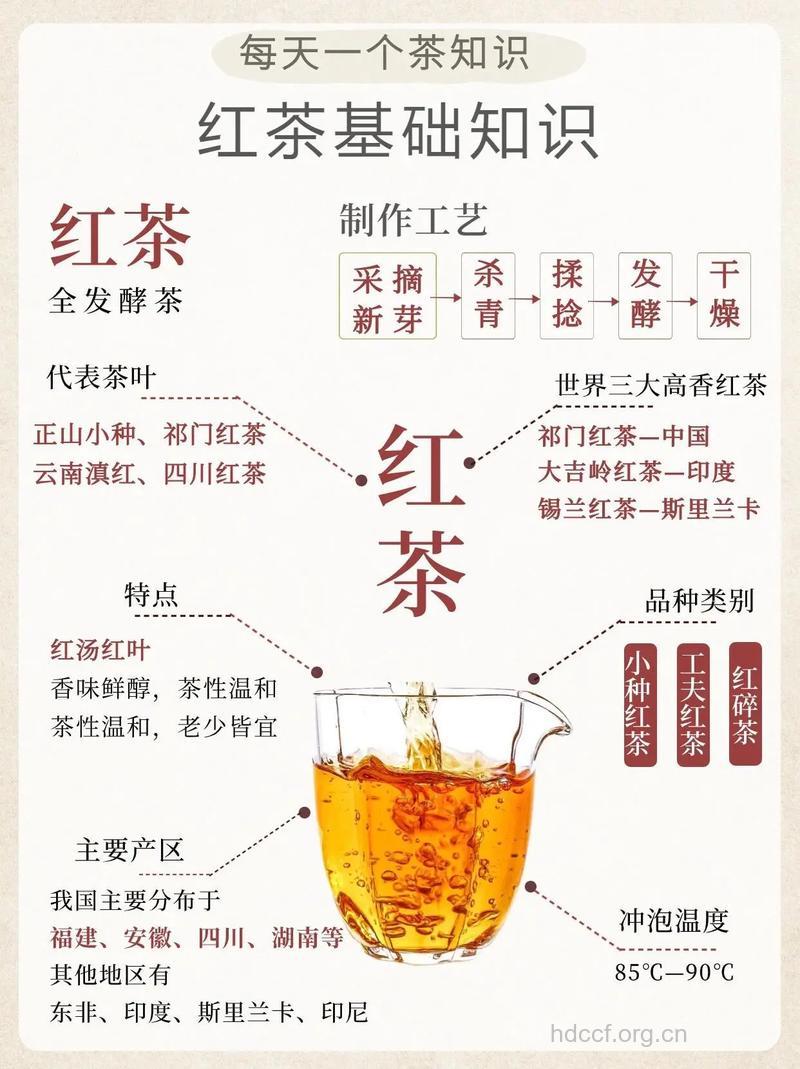 每天一个茶知识

红茶基础知识

红茶
全发酵茶

制作工艺

采摘新芽 → 杀青 → 揉捻 → 发酵 → 干燥

代表茶叶
正山小种、祁门红茶
云南滇红、四川红茶

红茶

世界三大高香红茶
祁门红茶—中国
大吉岭红茶—印度
锡兰红茶—斯里兰卡

特点
红汤红叶
香味鲜醇，茶性温和
茶性温和，老少皆宜

品种类别
小种红茶
工夫红茶
红碎茶

主要产区
我国主要分布于
福建、安徽、四川、湖南等
其他地区有
东非、印度、斯里兰卡、印尼

冲泡温度
85℃—90℃

hdccf.org.cn