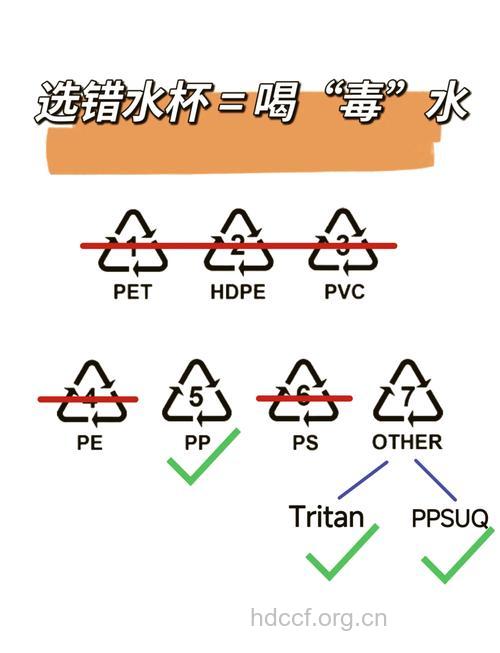 选错水杯＝喝“毒”水

1
PET

2
HDPE

3
PVC

4
PE

5
PP

6
PS

7
OTHER

Tritan

PPSUQ

hdccf.org.cn