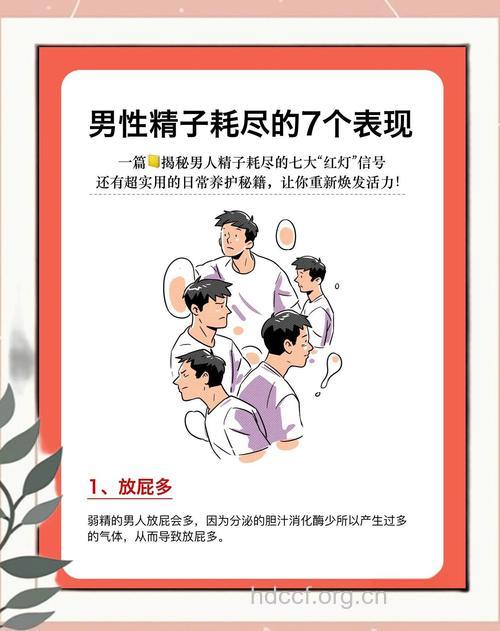 男性精子耗尽的7个表现

一篇揭秘男人精子耗尽的七大“红灯”信号
还有超实用的日常养护秘籍，让你重新焕发活力！

1、放屁多

弱精的男人放屁会多，因为分泌的胆汁消化酶少所以产生过多的气体，从而导致放屁多。

hdccf.org.cn