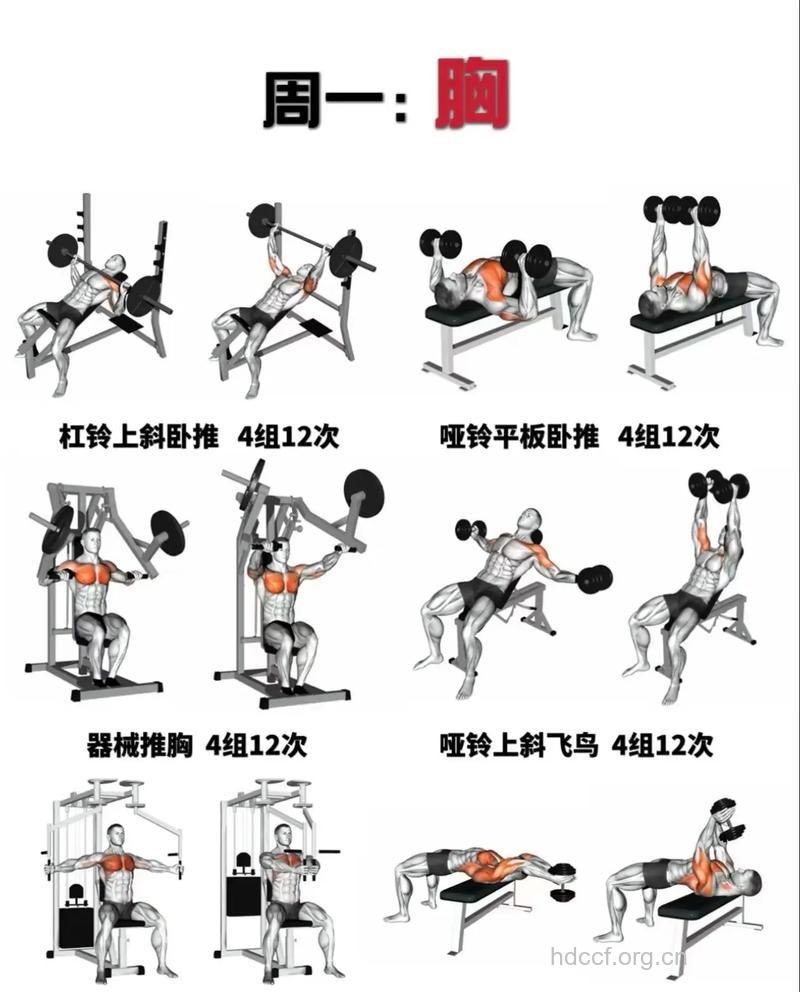 周一：胸

杠铃上斜卧推 4组12次

哑铃平板卧推 4组12次

器械推胸 4组12次

哑铃上斜飞鸟 4组12次

hdccf.org.cn