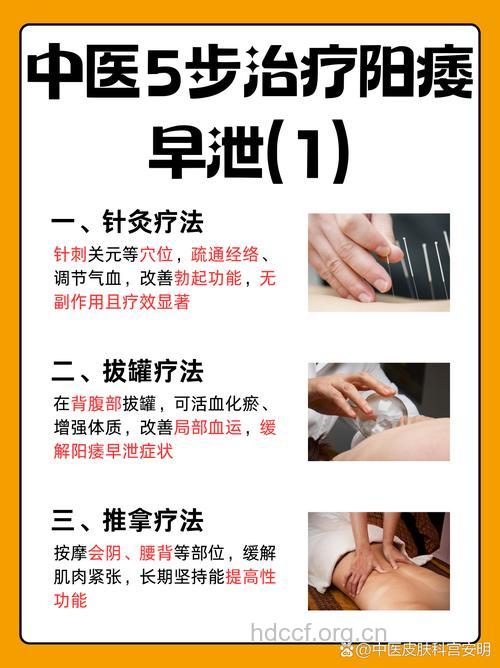 中医5步治疗阳痿早泄(1)

一、针灸疗法

针刺关元等穴位，疏通经络、调节气血，改善勃起功能，无副作用且疗效显著

二、拔罐疗法

在背腹部拔罐，可活血化瘀、增强体质，改善局部血运，缓解阳痿早泄症状

三、推拿疗法

按摩会阴、腰背等部位，缓解肌肉紧张，长期坚持能提高性功能

hdccf.org.cn

@中医皮肤科宫安明