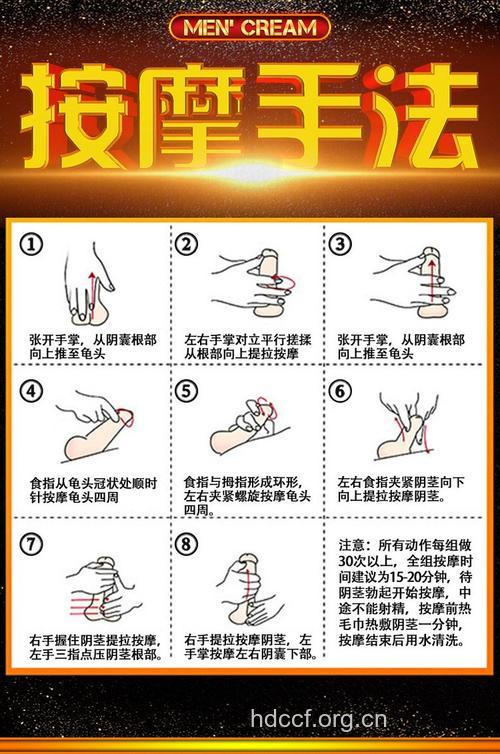 MEN' CREAM

按摩手法

①
张开手掌，从阴囊根部向上推至龟头

②
左右手掌对立平行搓揉从根部向上提拉按摩

③
张开手掌，从阴囊根部向上推至龟头

④
食指从龟头冠状处顺时针按摩龟头四周

⑤
食指与拇指形成环形，左右夹紧螺旋按摩龟头四周。

⑥
左右食指夹紧阴茎向下向上提拉按摩阴茎。

⑦
右手握住阴茎提拉按摩，左手三指点压阴茎根部。

⑧
右手提拉按摩阴茎，左手掌按摩左右阴囊下部。

注意：所有动作每组做30次以上，全组按摩时间建议为15-20分钟，待阴茎勃起开始按摩，中途不能射精，按摩前热毛巾热敷阴茎一分钟，按摩结束后用水清洗。

hdccf.org.cn