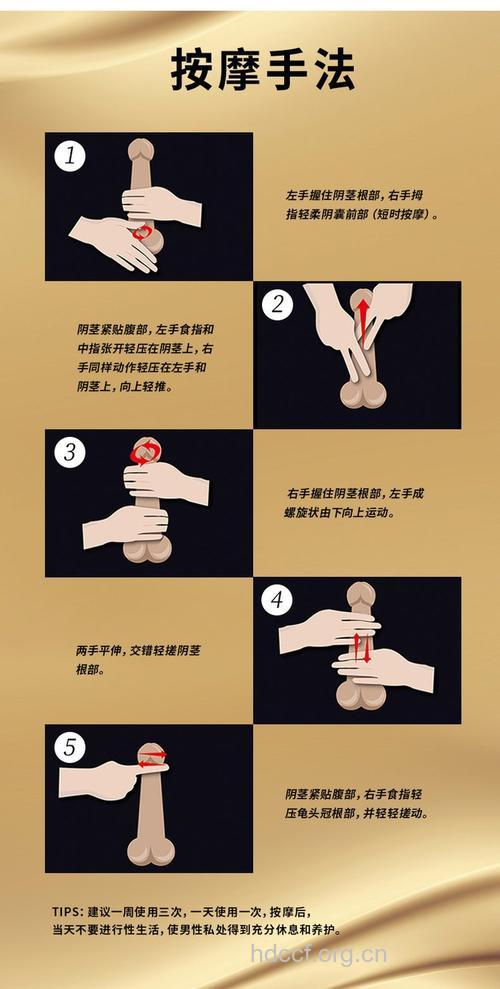 按摩手法

1

左手握住阴茎根部，右手拇指轻柔阴囊前部（短时按摩）。

2

阴茎紧贴腹部，左手食指和中指张开轻压在阴茎上，右手同样动作轻压在左手和阴茎上，向上轻推。

3

右手握住阴茎根部，左手成螺旋状由下向上运动。

4

两手平伸，交错轻搓阴茎根部。

5

阴茎紧贴腹部，右手食指轻压龟头冠根部，并轻轻搓动。

TIPS：建议一周使用三次，一天使用一次，按摩后，当天不要进行性生活，使男性私处得到充分休息和养护。

hdccf.org.cn