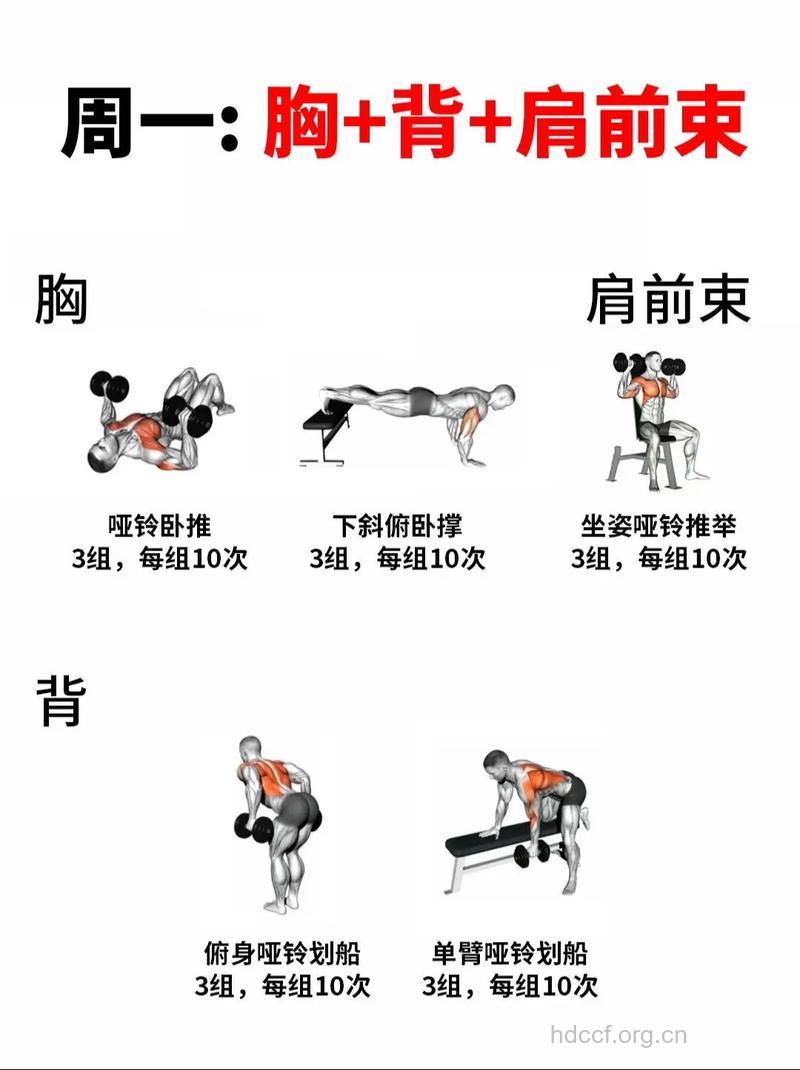 周一：胸+背+肩前束

胸

肩前束

哑铃卧推
3组，每组10次

下斜俯卧撑
3组，每组10次

坐姿哑铃推举
3组，每组10次

背

俯身哑铃划船
3组，每组10次

单臂哑铃划船
3组，每组10次

hdccf.org.cn