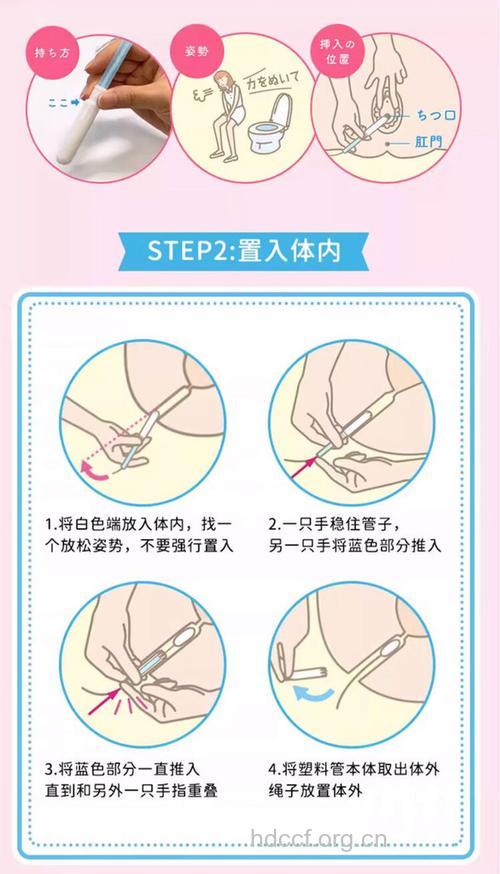 持ち方

ここ

姿勢

力をぬいて

挿入の位置

ちつ口

肛門

STEP2:置入体内

1.将白色端放入体内，找一个放松姿势，不要强行置入

2.一只手稳住管子，另一只手将蓝色部分推入

3.将蓝色部分一直推入直到和另外一只手指重叠

4.将塑料管本体取出体外绳子放置体外

hdccf.org.cn