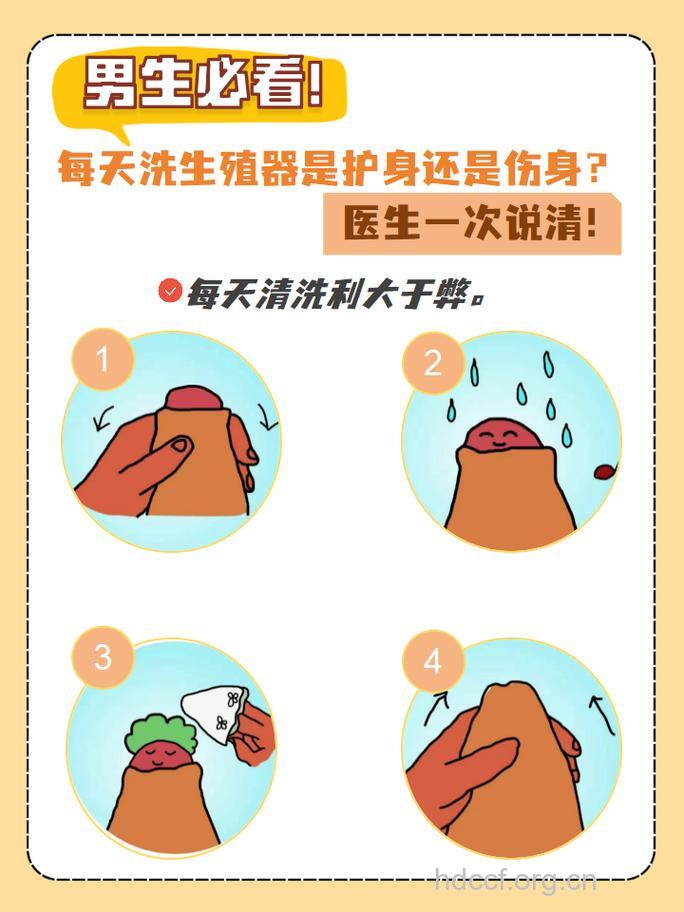 男生必看!

每天洗生殖器是护身还是伤身?

医生一次说清!

每天清洗利大于弊。

1

2

3

4

hdccf.org.cn