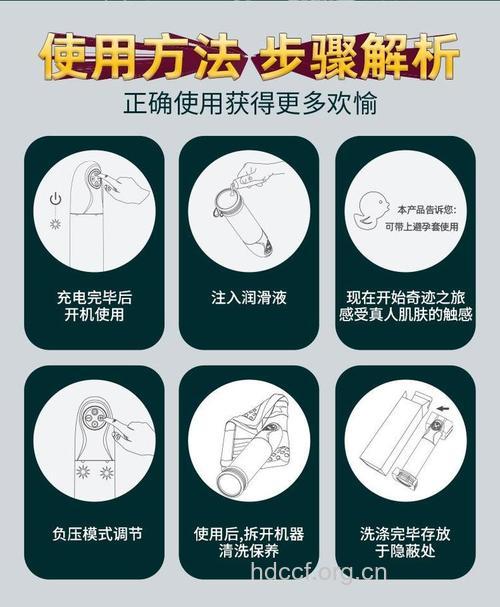 使用方法 步骤解析

正确使用获得更多欢愉

充电完毕后
开机使用

注入润滑液

本产品告诉您:
可带上避孕套使用

现在开始奇迹之旅
感受真人肌肤的触感

负压模式调节

使用后,拆开机器
清洗保养

洗涤完毕存放
于隐蔽处

hdccf.org.cn