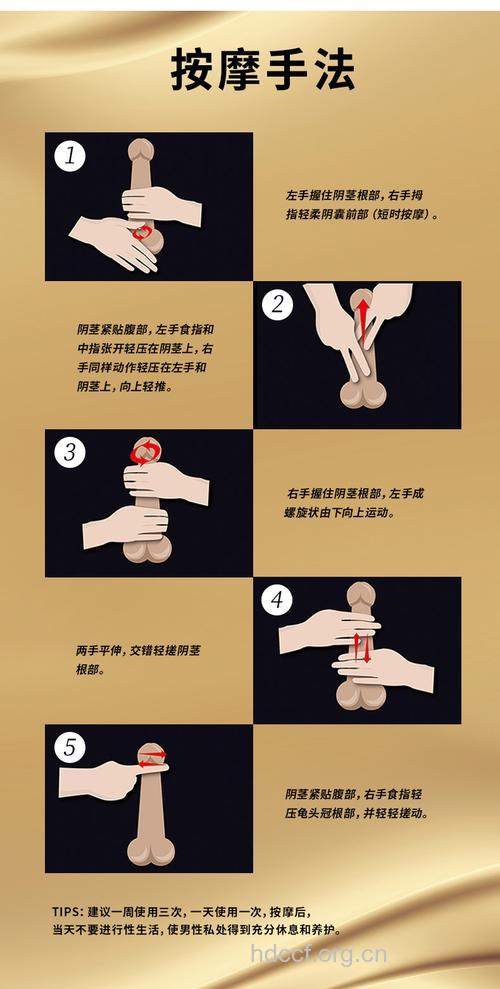 按摩手法

1

左手握住阴茎根部，右手拇指轻柔阴囊前部（短时按摩）。

2

阴茎紧贴腹部，左手食指和中指张开轻压在阴茎上，右手同样动作轻压在左手和阴茎上，向上轻推。

3

右手握住阴茎根部，左手成螺旋状由下向上运动。

4

两手平伸，交错轻搓阴茎根部。

5

阴茎紧贴腹部，右手食指轻压龟头冠根部，并轻轻搓动。

TIPS：建议一周使用三次，一天使用一次，按摩后，当天不要进行性生活，使男性私处得到充分休息和养护。

hdccf.org.cn