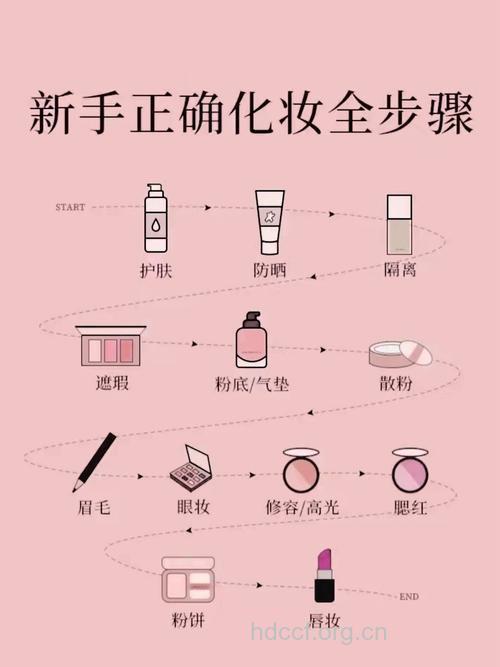 新手正确化妆全步骤

START

护肤

防晒

隔离

遮瑕

粉底/气垫

散粉

眉毛

眼妆

修容/高光

腮红

粉饼

唇妆

END

hdccf.org.cn