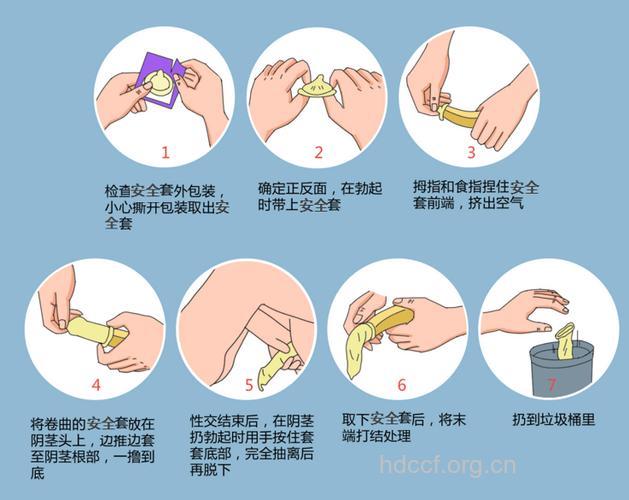 1

检查安全套外包装，小心撕开包装取出安全套

2

确定正反面，在勃起时带上安全套

3

拇指和食指捏住安全套前端，挤出空气

4

将卷曲的安全套放在阴茎头上，边推边套至阴茎根部，一撸到底

5

性交结束后，在阴茎扔勃起时用手按住套套底部，完全抽离后再脱下

6

取下安全套后，将末端打结处理

7

扔到垃圾桶里

hdccf.org.cn