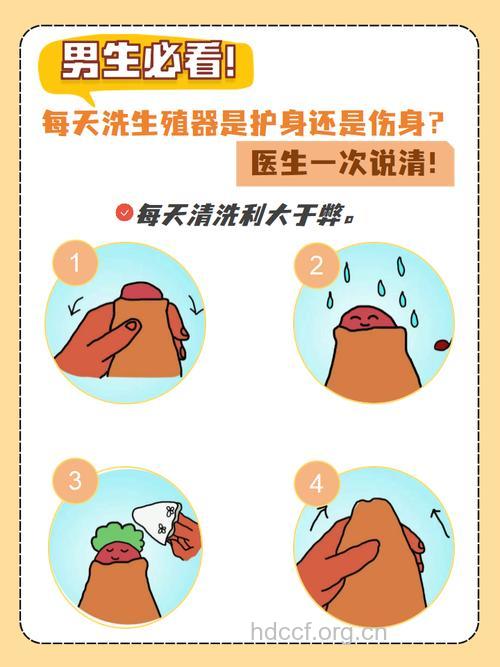 男生必看!

每天洗生殖器是护身还是伤身?

医生一次说清!

每天清洗利大于弊。

1

2

3

4

hdccf.org.cn