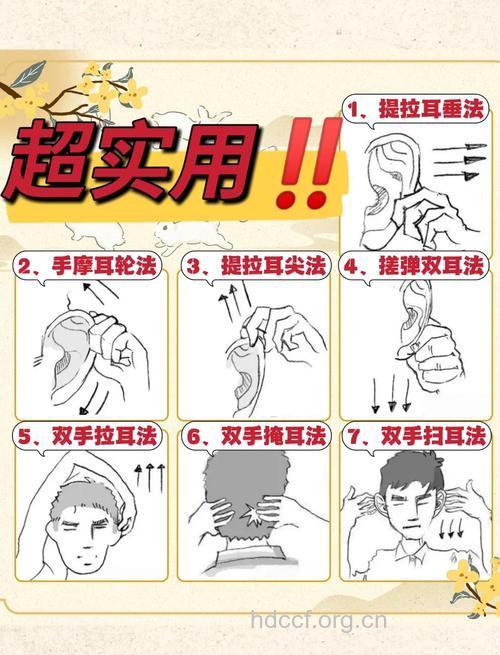 超实用!!

1、提拉耳垂法

2、手摩耳轮法

3、提拉耳尖法

4、搓弹双耳法

5、双手拉耳法

6、双手掩耳法

7、双手扫耳法

hdccf.org.cn