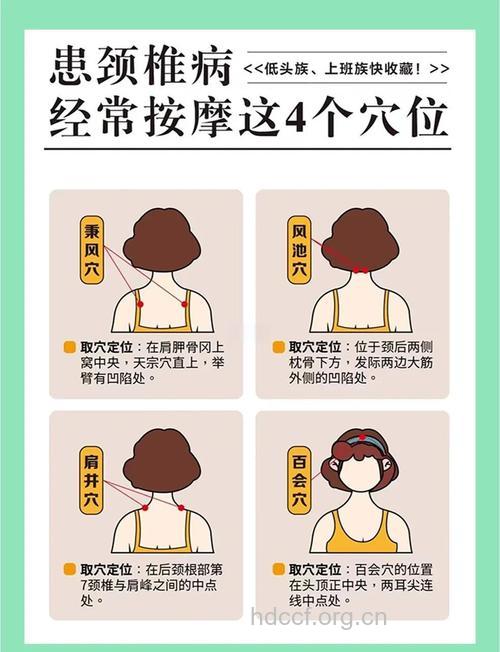 患颈椎病
<<低头族、上班族快收藏！>>
经常按摩这4个穴位

秉风穴
取穴定位：在肩胛骨冈上窝中央，天宗穴直上，举臂有凹陷处。

风池穴
取穴定位：位于颈后两侧枕骨下方，发际两边大筋外侧的凹陷处。

肩井穴
取穴定位：在后颈根部第7颈椎与肩峰之间的中点处。

百会穴
取穴定位：百会穴的位置在头顶正中央，两耳尖连线中点处。

hdccf.org.cn