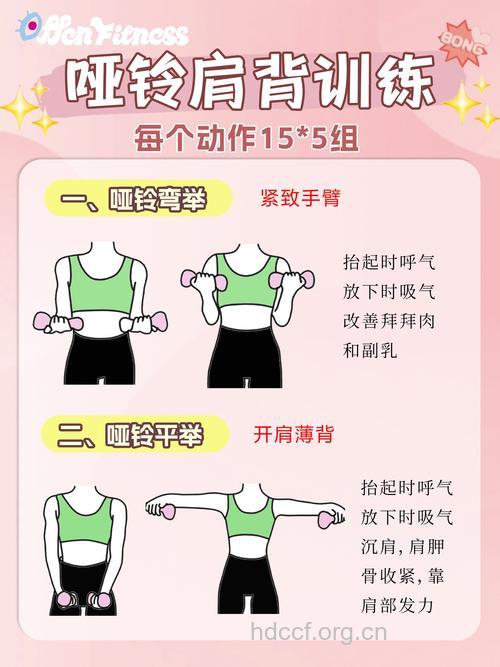 OffenFitness

BONG

哑铃肩背训练

每个动作15*5组

一、哑铃弯举

紧致手臂

抬起时呼气
放下时吸气
改善拜拜肉
和副乳

二、哑铃平举

开肩薄背

抬起时呼气
放下时吸气
沉肩，肩胛
骨收紧，靠
肩部发力

hdccf.org.cn