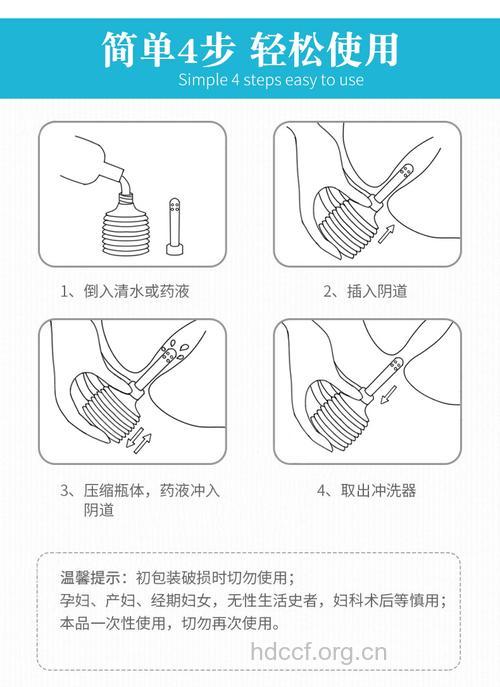 简单4步 轻松使用
Simple 4 steps easy to use

1、倒入清水或药液

2、插入阴道

3、压缩瓶体，药液冲入阴道

4、取出冲洗器

温馨提示：初包装破损时切勿使用；
孕妇、产妇、经期妇女，无性生活史者，妇科术后等慎用；
本品一次性使用，切勿再次使用。

hdccf.org.cn