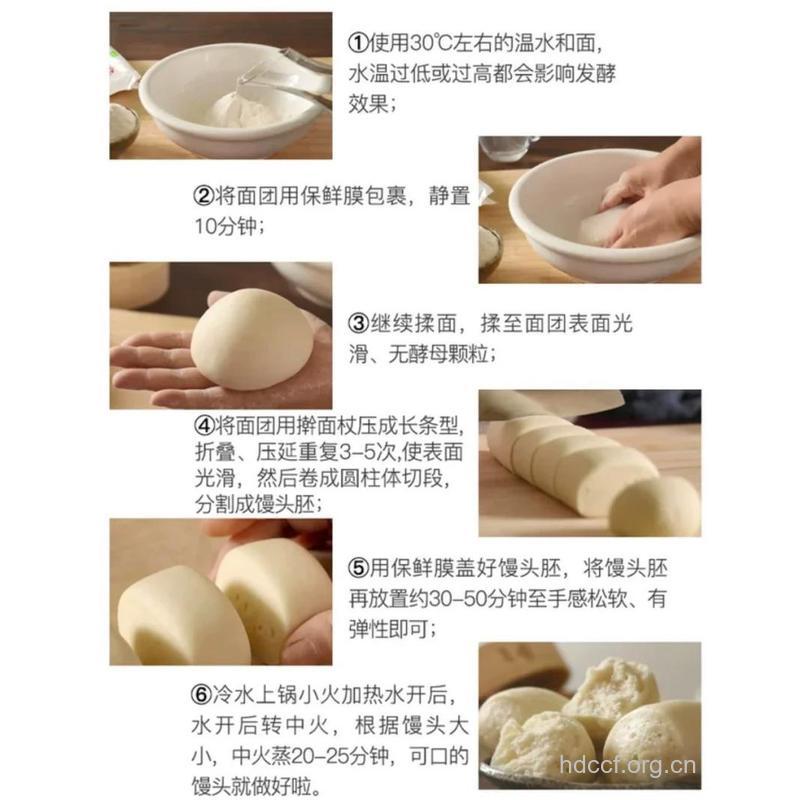 ①使用30℃左右的温水和面，水温过低或过高都会影响发酵效果；

②将面团用保鲜膜包裹，静置10分钟；

③继续揉面，揉至面团表面光滑、无酵母颗粒；

④将面团用擀面杖压成长条型，折叠、压延重复3-5次,使表面光滑，然后卷成圆柱体切段，分割成馒头胚；

⑤用保鲜膜盖好馒头胚，将馒头胚再放置约30-50分钟至手感松软、有弹性即可；

⑥冷水上锅小火加热水开后，水开后转中火，根据馒头大小，中火蒸20-25分钟，可口的馒头就做好啦。

hdccf.org.cn