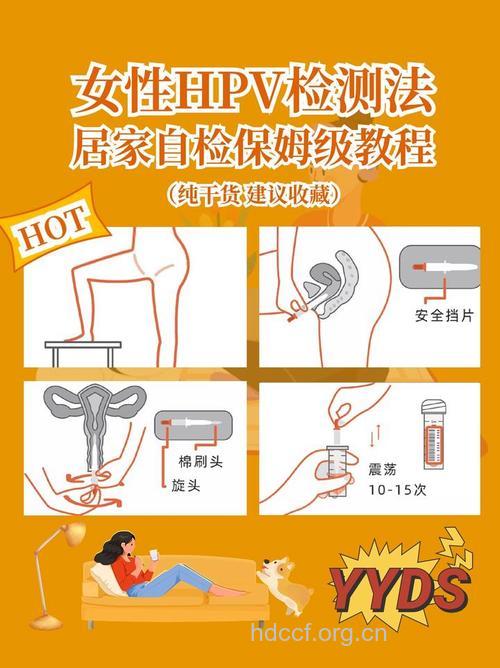 女性HPV检测法
居家自检保姆级教程
(纯干货 建议收藏)

HOT

安全挡片

棉刷头
旋头

震荡
10-15次

YYDS

hdccf.org.cn