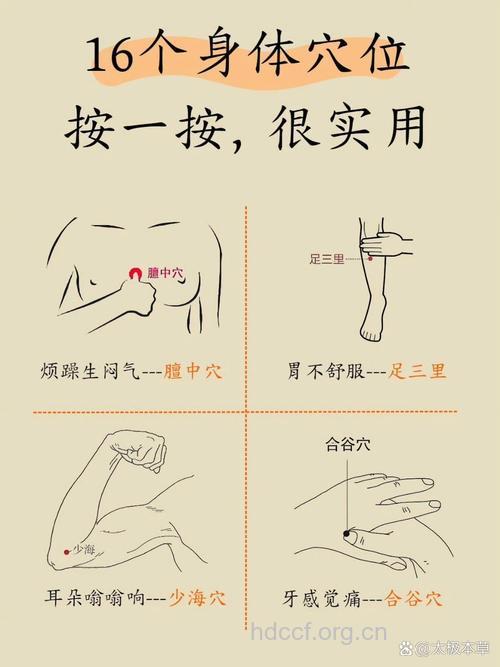 16个身体穴位
按一按，很实用

膻中穴

烦躁生闷气---膻中穴

足三里

胃不舒服---足三里

少海

耳朵嗡嗡响---少海穴

合谷穴

牙感觉痛---合谷穴

hdccf.org.cn

@太极本草