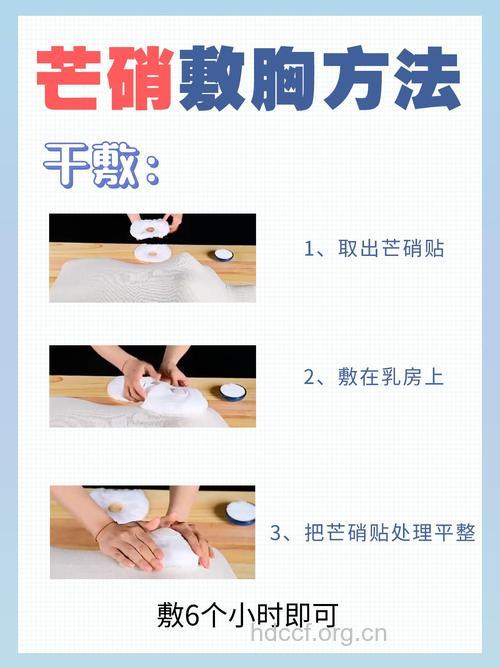 芒硝敷胸方法

干敷：

1、取出芒硝贴

2、敷在乳房上

3、把芒硝贴处理平整

敷6个小时即可

hdccf.org.cn