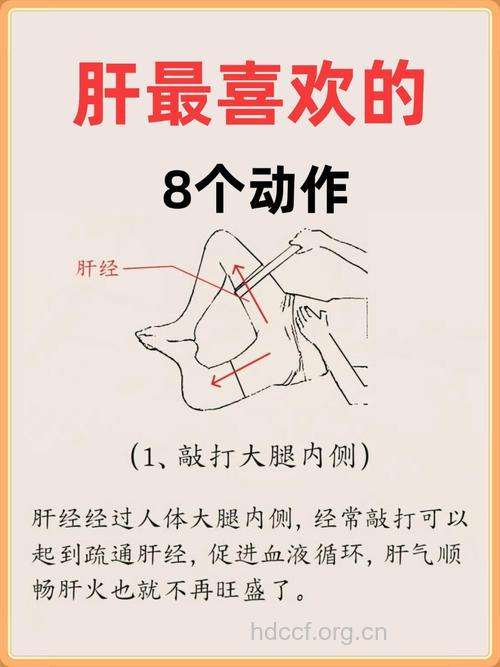 肝最喜欢的

8个动作

肝经

(1、敲打大腿内侧)

肝经经过人体大腿内侧，经常敲打可以起到疏通肝经，促进血液循环，肝气顺畅肝火也就不再旺盛了。

hdccf.org.cn