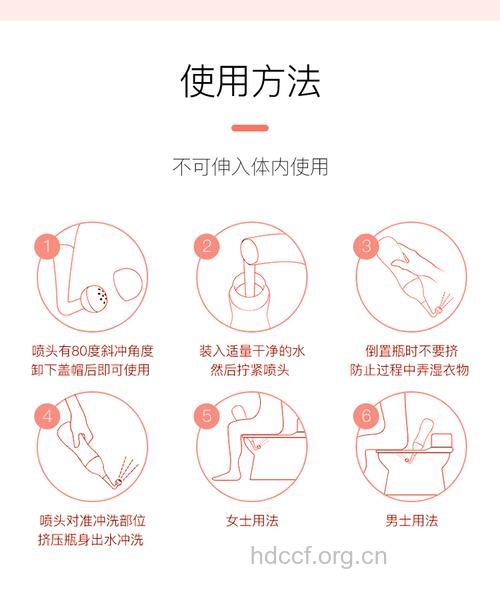 使用方法

不可伸入体内使用

1

喷头有80度斜冲角度
卸下盖帽后即可使用

2

装入适量干净的水
然后拧紧喷头

3

倒置瓶时不要挤
防止过程中弄湿衣物

4

喷头对准冲洗部位
挤压瓶身出水冲洗

5

女士用法

6

男士用法

hdccf.org.cn