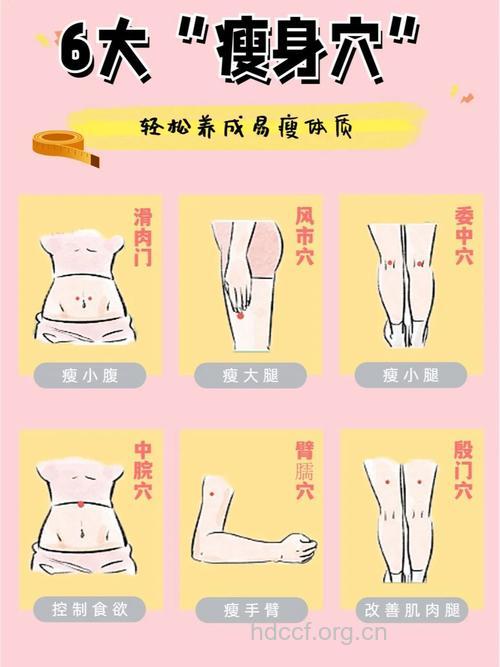 6大"瘦身穴"

轻松养成易瘦体质

滑肉门

瘦小腹

风市穴

瘦大腿

委中穴

瘦小腿

中脘穴

控制食欲

臂臑穴

瘦手臂

殷门穴

改善肌肉腿

hdccf.org.cn