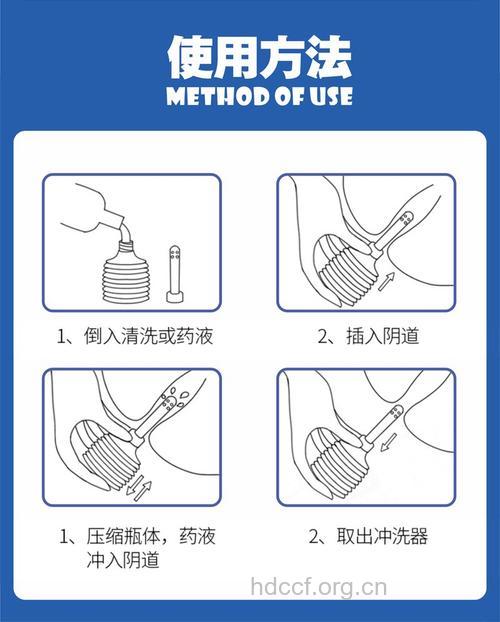 使用方法
METHOD OF USE

1、倒入清洗或药液

2、插入阴道

1、压缩瓶体，药液冲入阴道

2、取出冲洗器

hdccf.org.cn