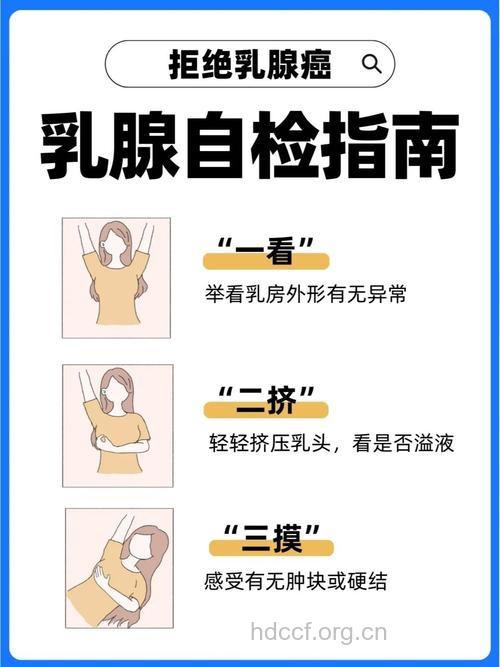 拒绝乳腺癌

乳腺自检指南

“一看”

举看乳房外形有无异常

“二挤”

轻轻挤压乳头，看是否溢液

“三摸”

感受有无肿块或硬结

hdccf.org.cn