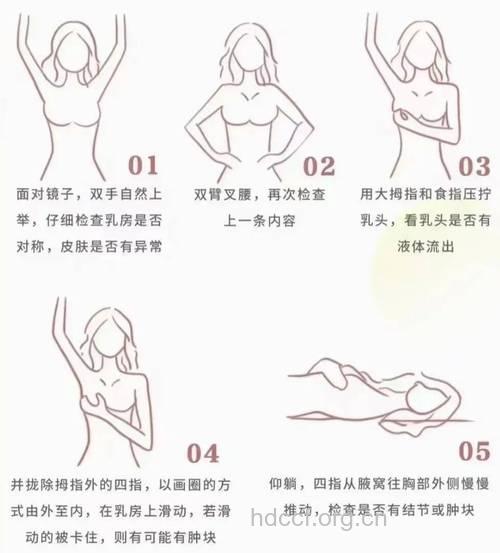 01
面对镜子，双手自然上举，仔细检查乳房是否对称，皮肤是否有异常

02
双臂叉腰，再次检查上一条内容

03
用大拇指和食指压拧乳头，看乳头是否有液体流出

04
并拢除拇指外的四指，以画圈的方式由外至内，在乳房上滑动，若滑动的被卡住，则有可能有肿块

05
仰躺，四指从腋窝往胸部外侧慢慢推动，检查是否有结节或肿块

hdccr.org.cn