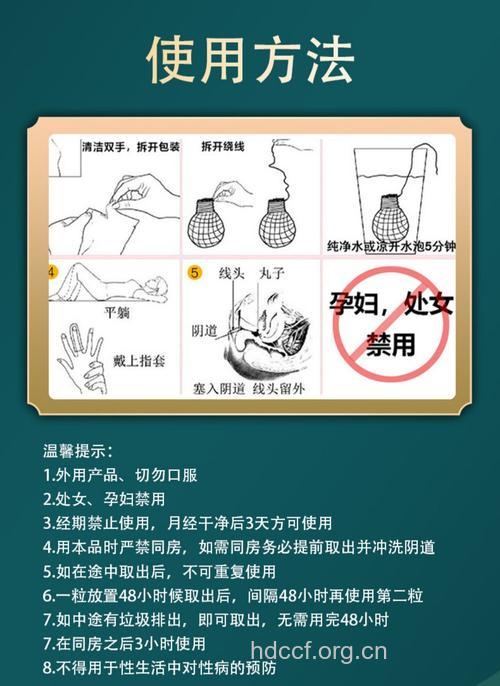 使用方法

清洁双手，拆开包装

拆开绕线

纯净水或凉开水泡5分钟

4

平躺

戴上指套

5

线头 丸子

阴道

塞入阴道 线头留外

孕妇，处女禁用

温馨提示：
1.外用产品、切勿口服
2.处女、孕妇禁用
3.经期禁止使用，月经干净后3天方可使用
4.用本品时严禁同房，如需同房务必提前取出并冲洗阴道
5.如在途中取出后，不可重复使用
6.一粒放置48小时候取出后，间隔48小时再使用第二粒
7.如中途有垃圾排出，即可取出，无需用完48小时
7.在同房之后3小时使用
8.不得用于性生活中对性病的预防

hdccf.org.cn