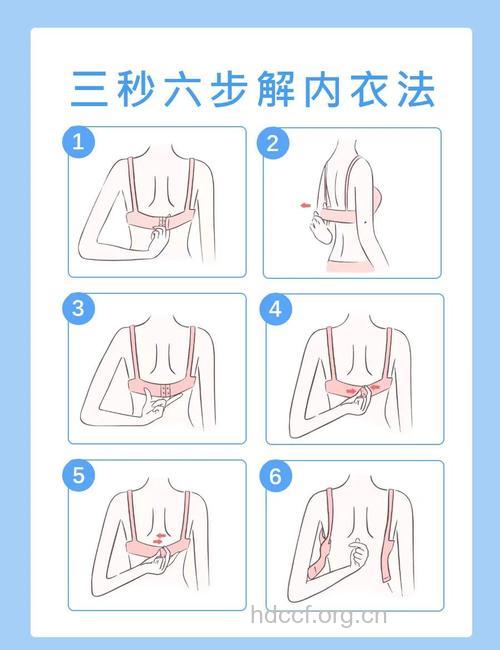 三秒六步解内衣法

1

2

3

4

5

6

hdccf.org.cn