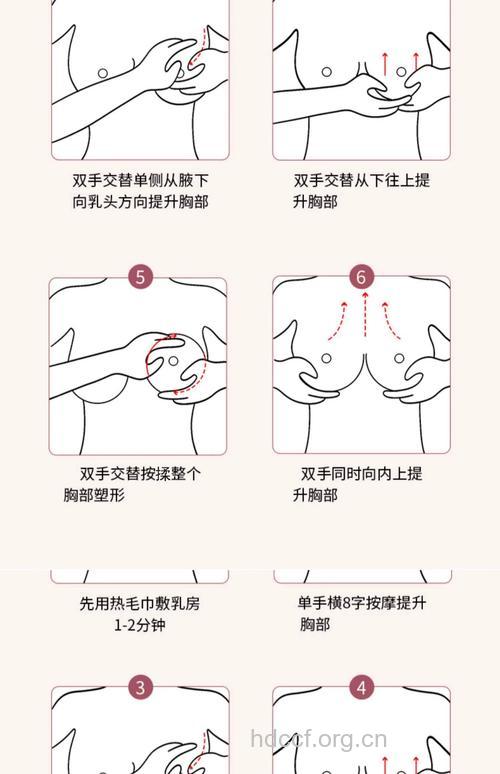 双手交替单侧从腋下向乳头方向提升胸部

双手交替从下往上提升胸部

5

6

双手交替按揉整个胸部塑形

双手同时向内上提升胸部

先用热毛巾敷乳房1-2分钟

单手横8字按摩提升胸部

3

4

hdccf.org.cn