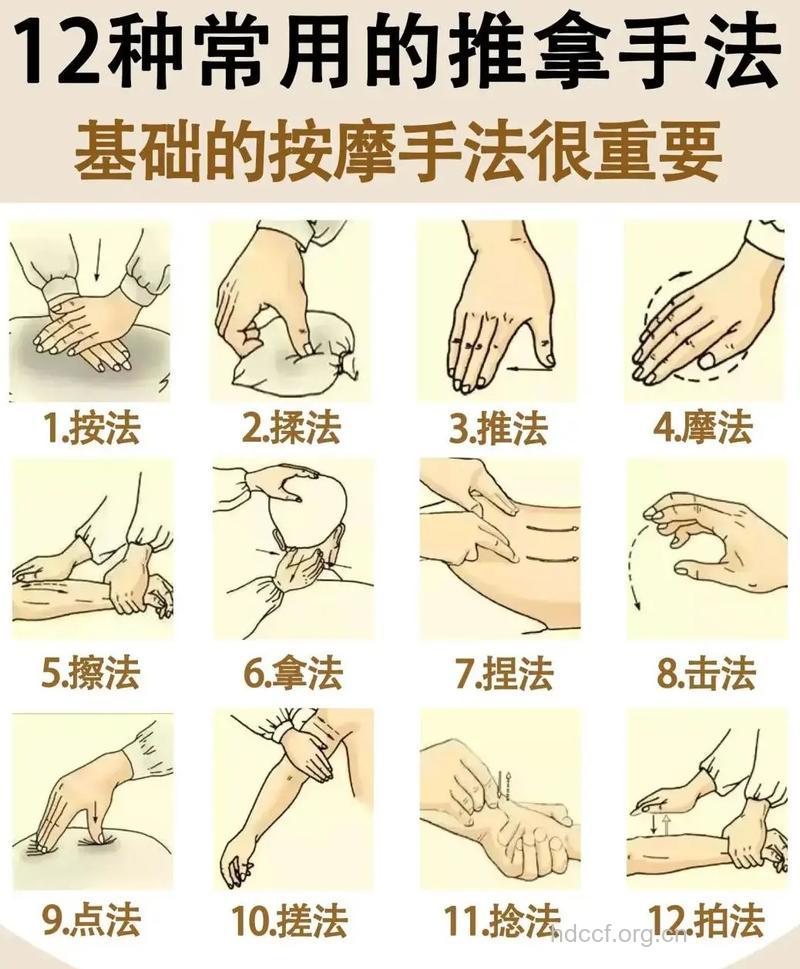 12种常用的推拿手法
基础的按摩手法很重要

1.按法
2.揉法
3.推法
4.摩法
5.擦法
6.拿法
7.捏法
8.击法
9.点法
10.搓法
11.捻法
12.拍法

hdccf.org.cn