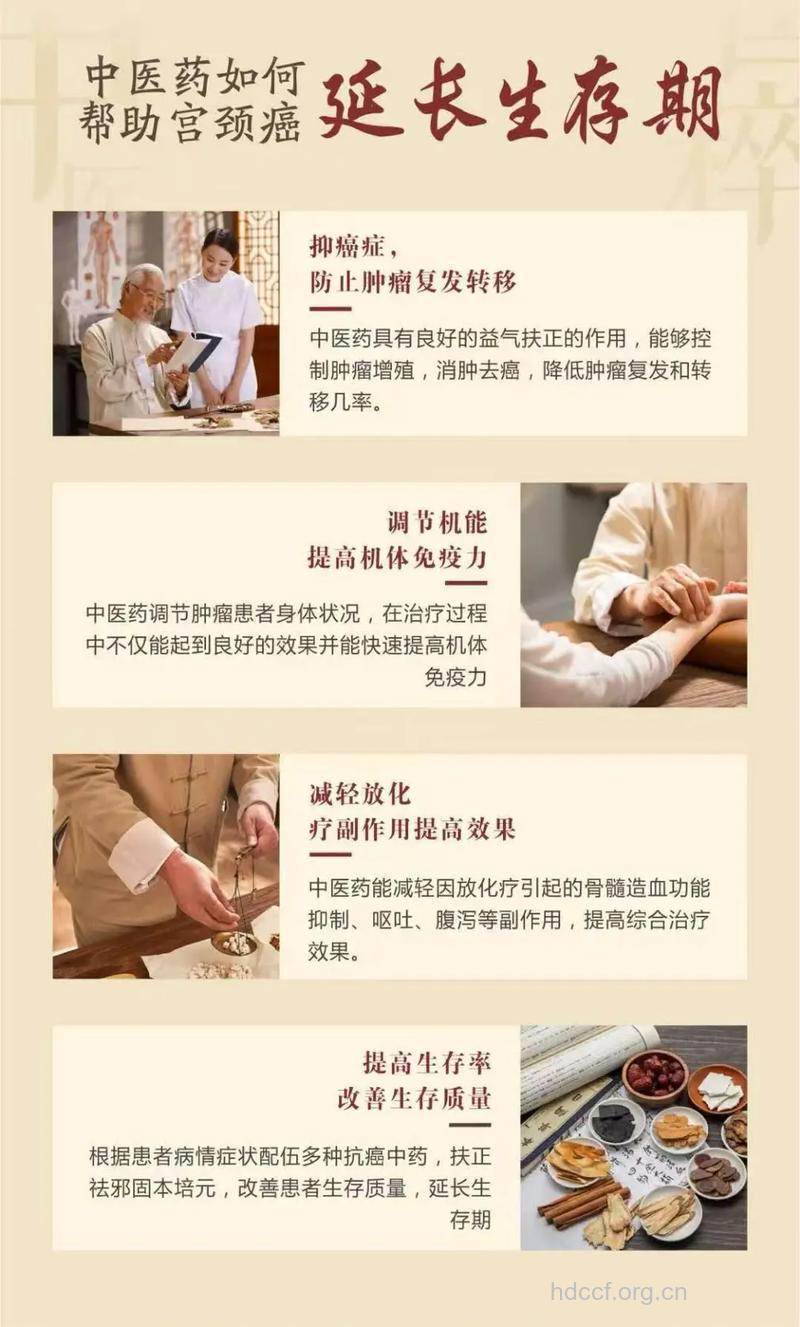 中医药如何帮助宫颈癌 延长生存期

抑癌症，
防止肿瘤复发转移

中医药具有良好的益气扶正的作用，能够控制肿瘤增殖，消肿去癌，降低肿瘤复发和转移几率。

调节机能
提高机体免疫力

中医药调节肿瘤患者身体状况，在治疗过程中不仅能起到良好的效果并能快速提高机体免疫力

减轻放化
疗副作用提高效果

中医药能减轻因放化疗引起的骨髓造血功能抑制、呕吐、腹泻等副作用，提高综合治疗效果。

提高生存率
改善生存质量

根据患者病情症状配伍多种抗癌中药，扶正祛邪固本培元，改善患者生存质量，延长生存期

hdccf.org.cn