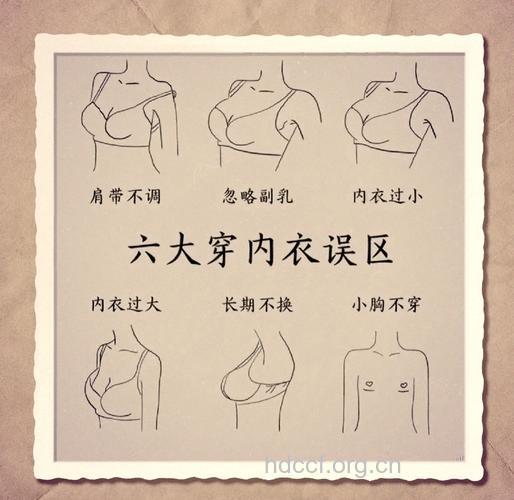 肩带不调　忽略副乳　内衣过小

六大穿内衣误区

内衣过大　长期不换　小胸不穿

hdccf.org.cn