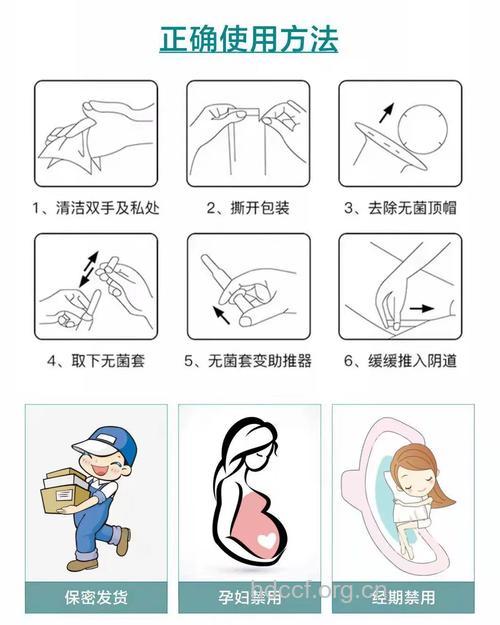 正确使用方法

1、清洁双手及私处

2、撕开包装

3、去除无菌顶帽

4、取下无菌套

5、无菌套变助推器

6、缓缓推入阴道

保密发货

孕妇禁用

经期禁用

bdccf.org.cn